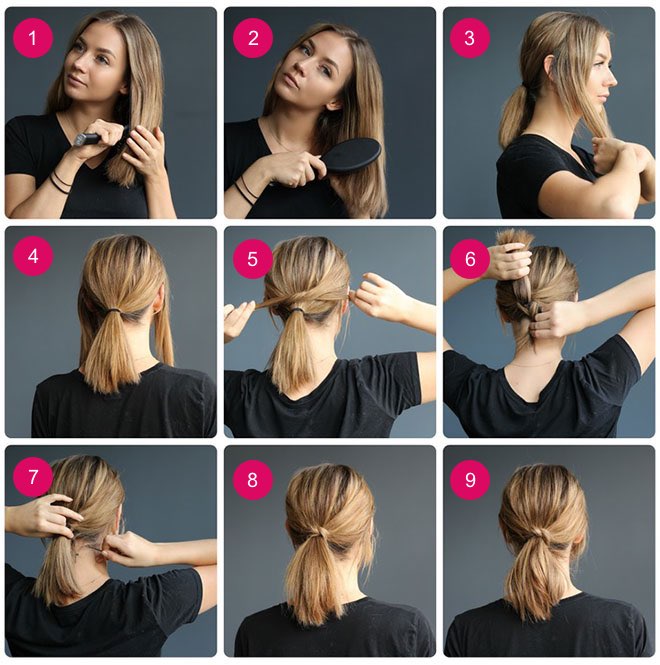 1

2

3

4

5

6

7

8

9